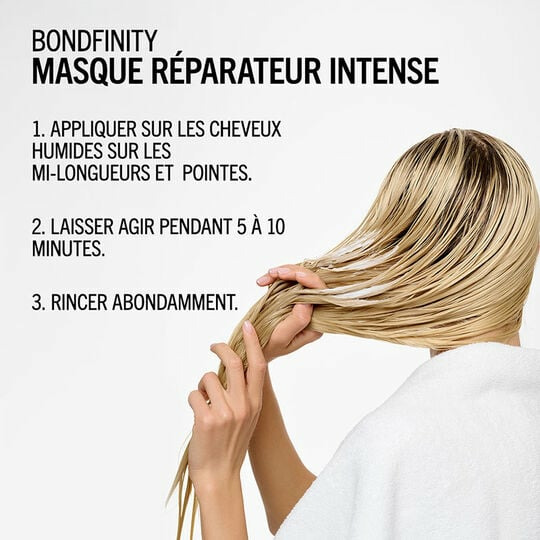 BONDFINITY
MASQUE RÉPARATEUR INTENSE

1. APPLIQUER SUR LES CHEVEUX HUMIDES SUR LES MI-LONGUEURS ET POINTES.

2. LAISSER AGIR PENDANT 5 À 10 MINUTES.

3. RINCER ABONDAMMENT.